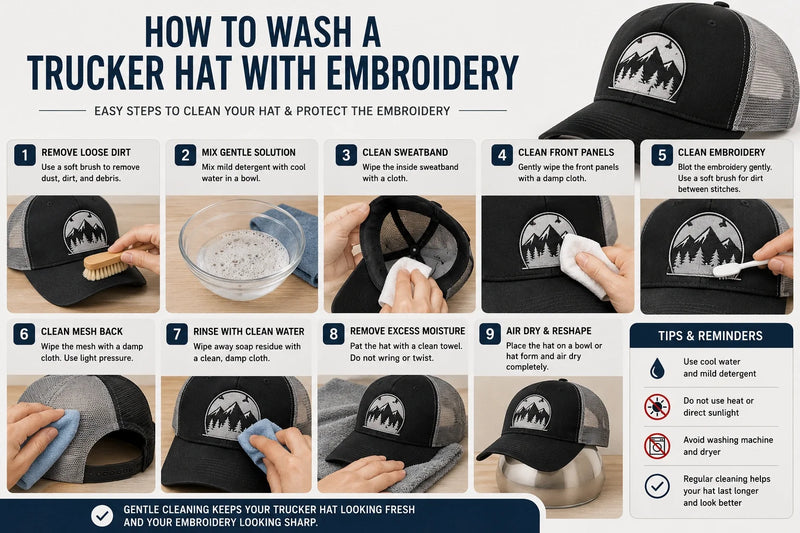 HOW TO WASH A TRUCKER HAT WITH EMBROIDERY

EASY STEPS TO CLEAN YOUR HAT & PROTECT THE EMBROIDERY

1 REMOVE LOOSE DIRT
Use a soft brush to remove dust, dirt, and debris.

2 MIX GENTLE SOLUTION
Mix mild detergent with cool water in a bowl.

3 CLEAN SWEATBAND
Wipe the inside sweatband with a cloth.

4 CLEAN FRONT PANELS
Gently wipe the front panels with a damp cloth.

5 CLEAN EMBROIDERY
Blot the embroidery gently. Use a soft brush for dirt between stitches.

6 CLEAN MESH BACK
Wipe the mesh with a damp cloth. Use light pressure.

7 RINSE WITH CLEAN WATER
Wipe away soap residue with a clean, damp cloth.

8 REMOVE EXCESS MOISTURE
Pat the hat with a clean towel. Do not wring or twist.

9 AIR DRY & RESHAPE
Place the hat on a bowl or hat form and air dry completely.

TIPS & REMINDERS
Use cool water and mild detergent
Do not use heat or direct sunlight
Avoid washing machine and dryer
Regular cleaning helps your hat last longer and look better

GENTLE CLEANING KEEPS YOUR TRUCKER HAT LOOKING FRESH AND YOUR EMBROIDERY LOOKING SHARP.